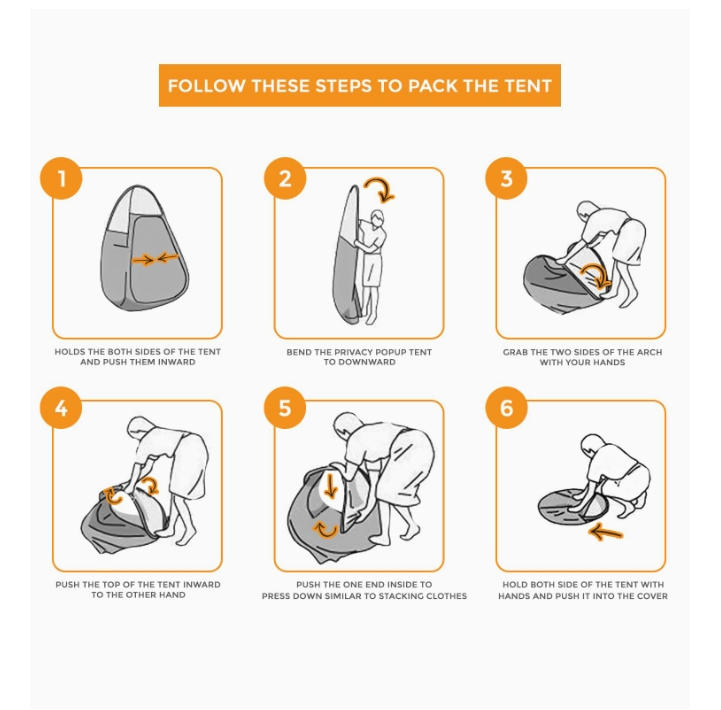 FOLLOW THESE STEPS TO PACK THE TENT

1

HOLDS THE BOTH SIDES OF THE TENT AND PUSH THEM INWARD

2

BEND THE PRIVACY POPUP TENT TO DOWNWARD

3

GRAB THE TWO SIDES OF THE ARCH WITH YOUR HANDS

4

PUSH THE TOP OF THE TENT INWARD TO THE OTHER HAND

5

PUSH THE ONE END INSIDE TO PRESS DOWN SIMILAR TO STACKING CLOTHES

6

HOLD BOTH SIDE OF THE TENT WITH HANDS AND PUSH IT INTO THE COVER